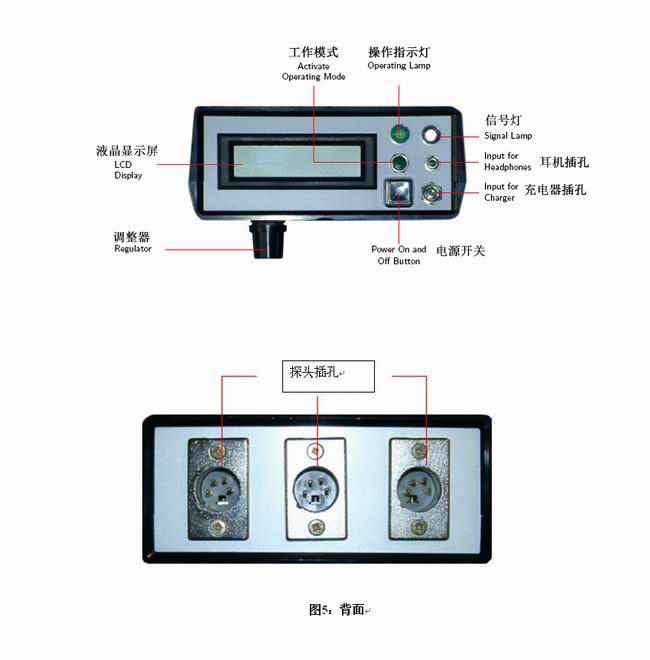 工作模式
Activate
Operating Mode

操作指示灯
Operating Lamp

信号灯
Signal Lamp

液晶显示屏
LCD
Display

Input for
Headphones
耳机插孔

Input for
Charger
充电器插孔

调整器
Regulator

Power On and
Off Button
电源开关

探头插孔

图5：背面